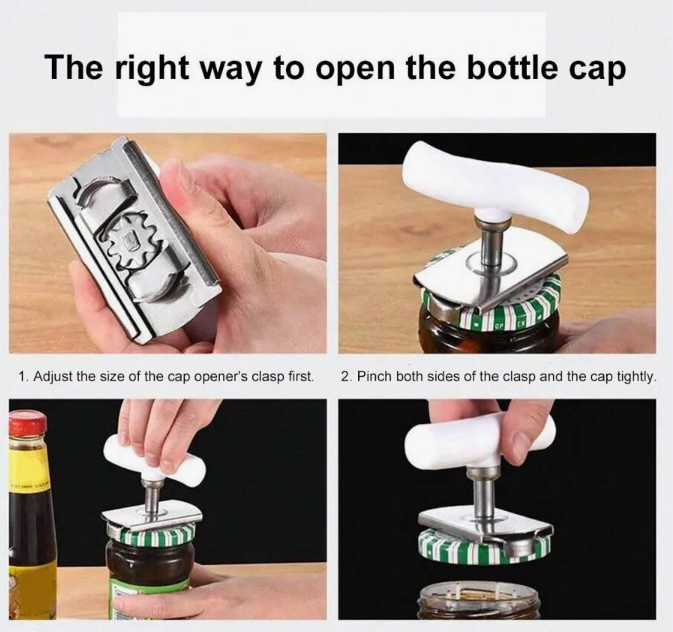 The right way to open the bottle cap

1. Adjust the size of the cap opener's clasp first.

2. Pinch both sides of the clasp and the cap tightly.