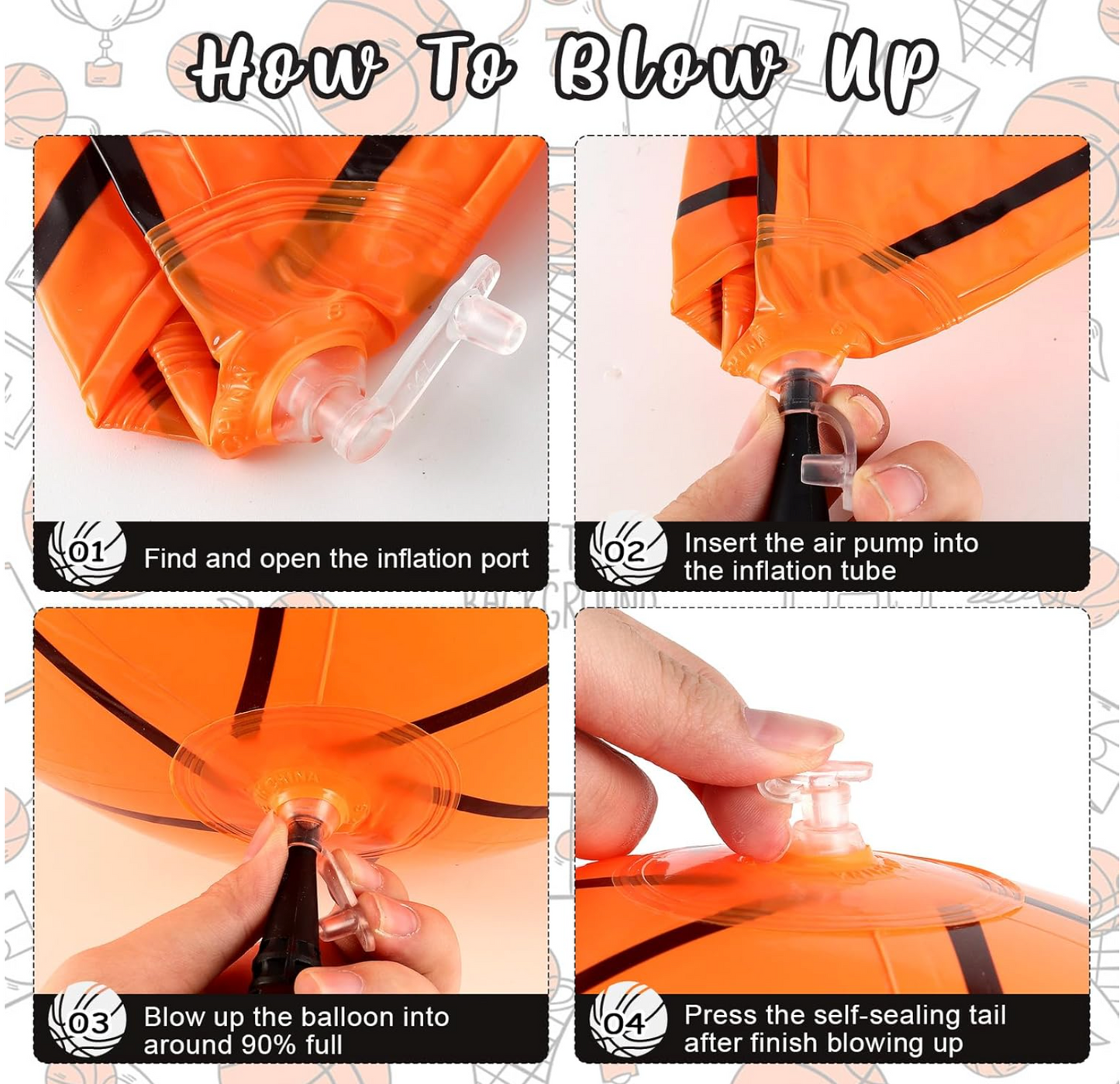 How To Blow Up

01 Find and open the inflation port

02 Insert the air pump into the inflation tube

03 Blow up the balloon into around 90% full

04 Press the self-sealing tail after finish blowing up