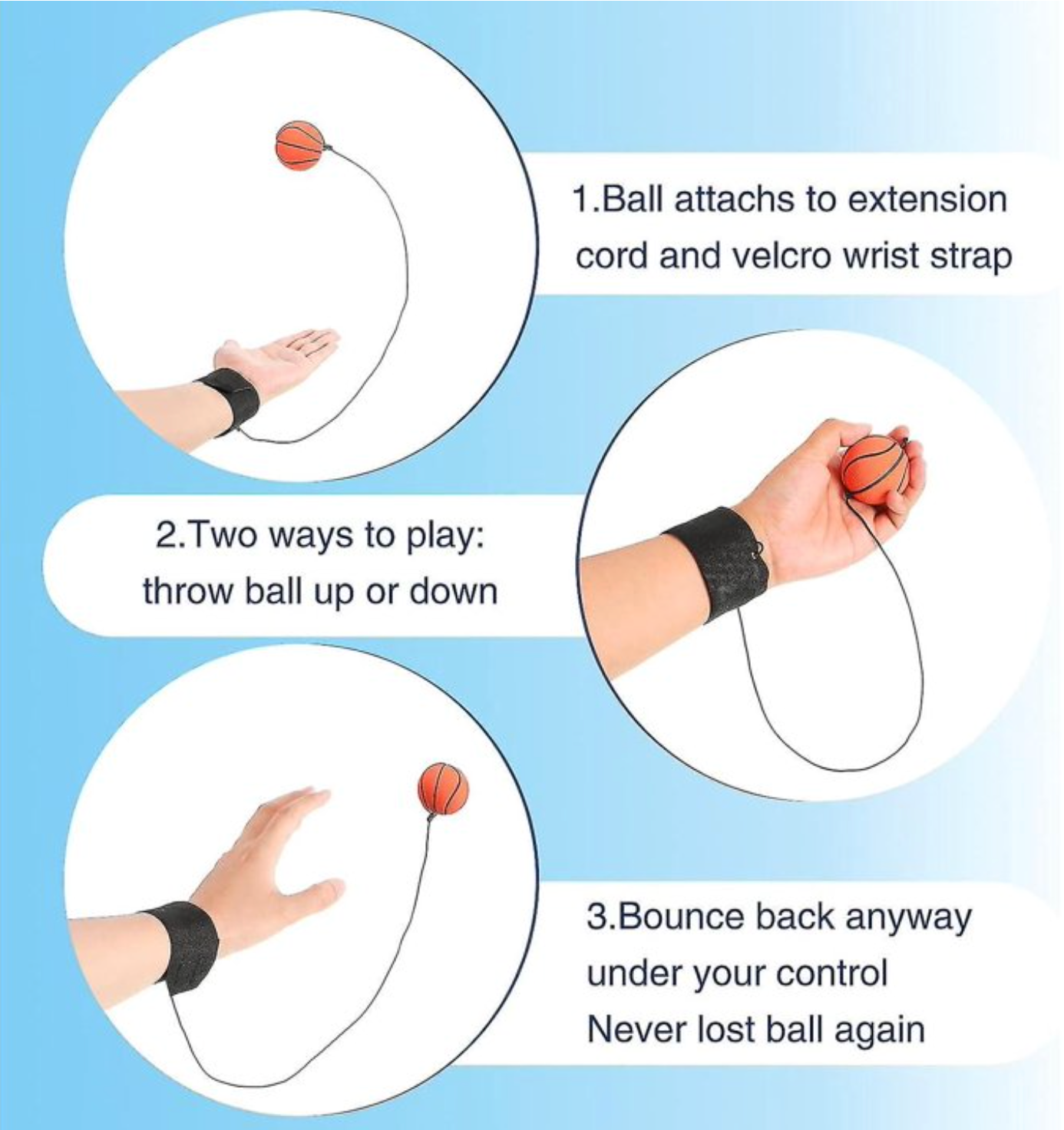 1.Ball attaches to extension cord and velcro wrist strap

2.Two ways to play: throw ball up or down

3.Bounce back anyway under your control
Never lost ball again