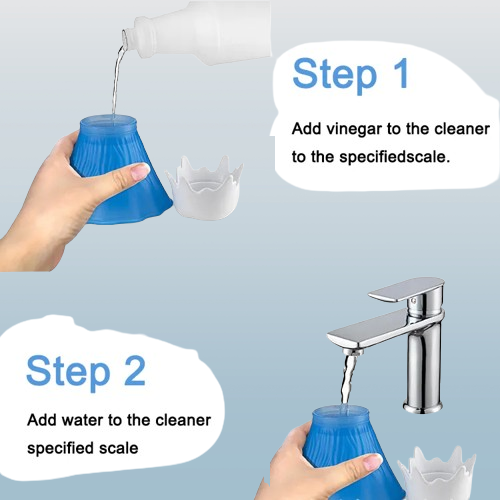 Step 1

Add vinegar to the cleaner to the specifiedscale.

Step 2

Add water to the cleaner specified scale