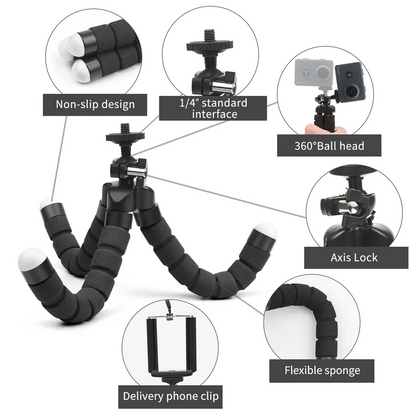 Non-slip design

1/4" standard interface

360°Ball head

Axis Lock

Flexible sponge

Delivery phone clip